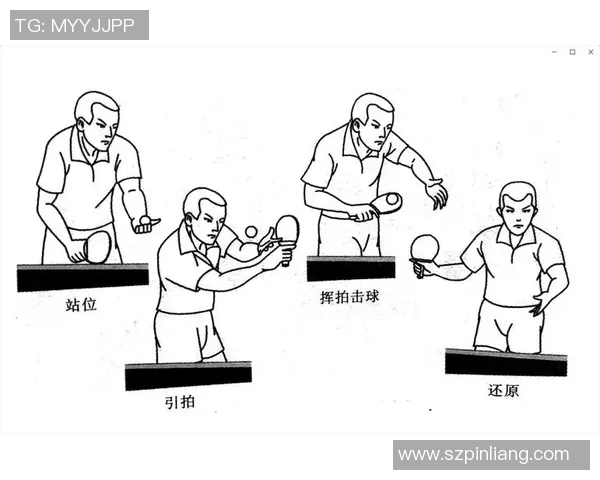 TG: MYYJJPP

站位

引拍

挥拍击球

还原

www.szpinliang.com